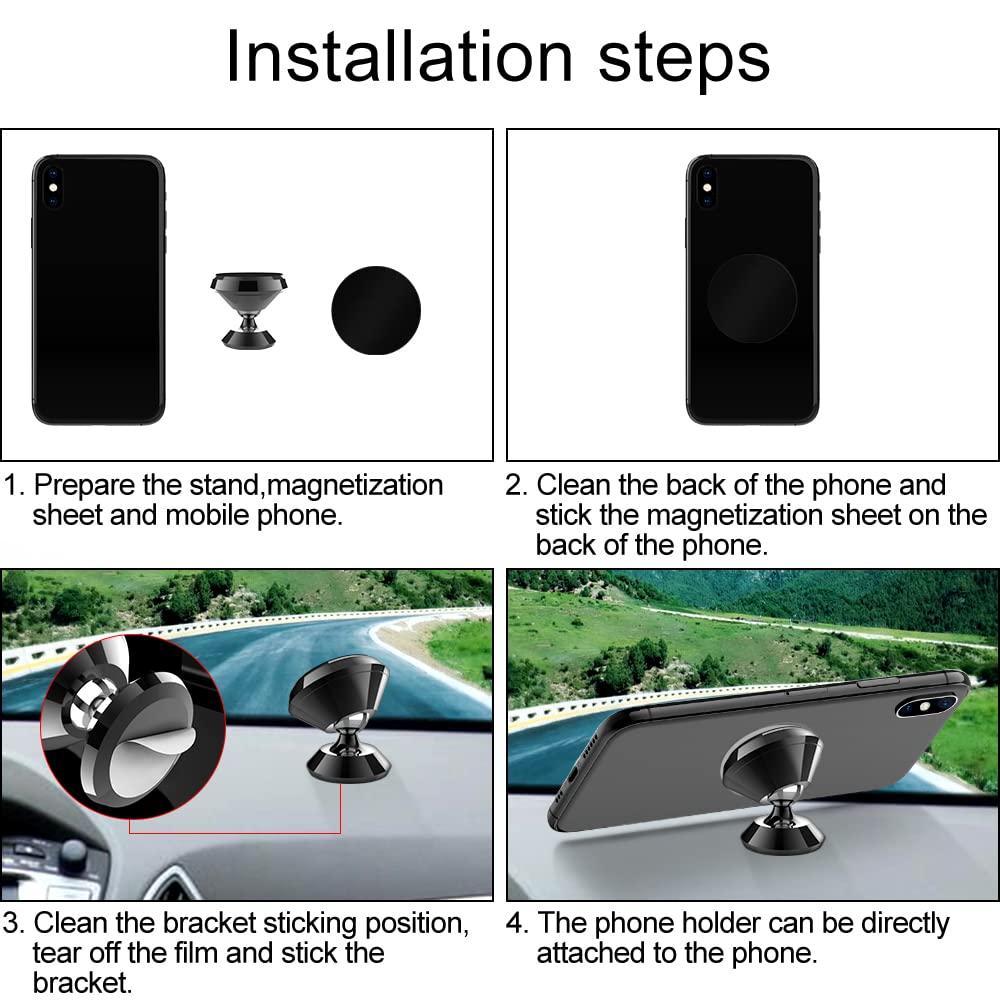 Installation steps

1. Prepare the stand,magnetization sheet and mobile phone.

2. Clean the back of the phone and stick the magnetization sheet on the back of the phone.

3. Clean the bracket sticking position, tear off the film and stick the bracket.

4. The phone holder can be directly attached to the phone.