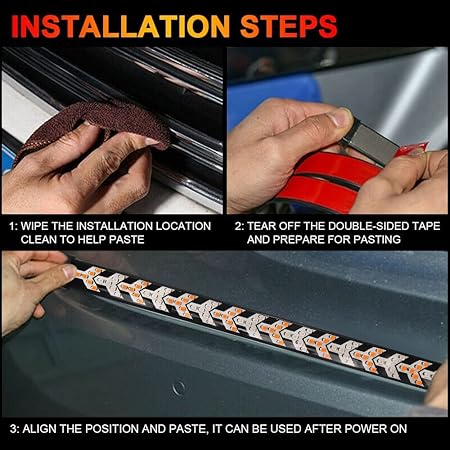 INSTALLATION STEPS

1: WIPE THE INSTALLATION LOCATION CLEAN TO HELP PASTE

2: TEAR OFF THE DOUBLE-SIDED TAPE AND PREPARE FOR PASTING

3: ALIGN THE POSITION AND PASTE, IT CAN BE USED AFTER POWER ON