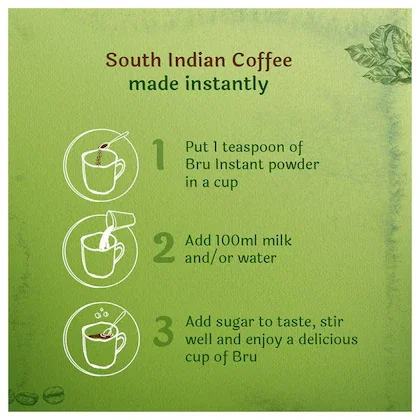 South Indian Coffee
made instantly

1 Put 1 teaspoon of Bru Instant powder in a cup

2 Add 100ml milk and/or water

3 Add sugar to taste, stir well and enjoy a delicious cup of Bru